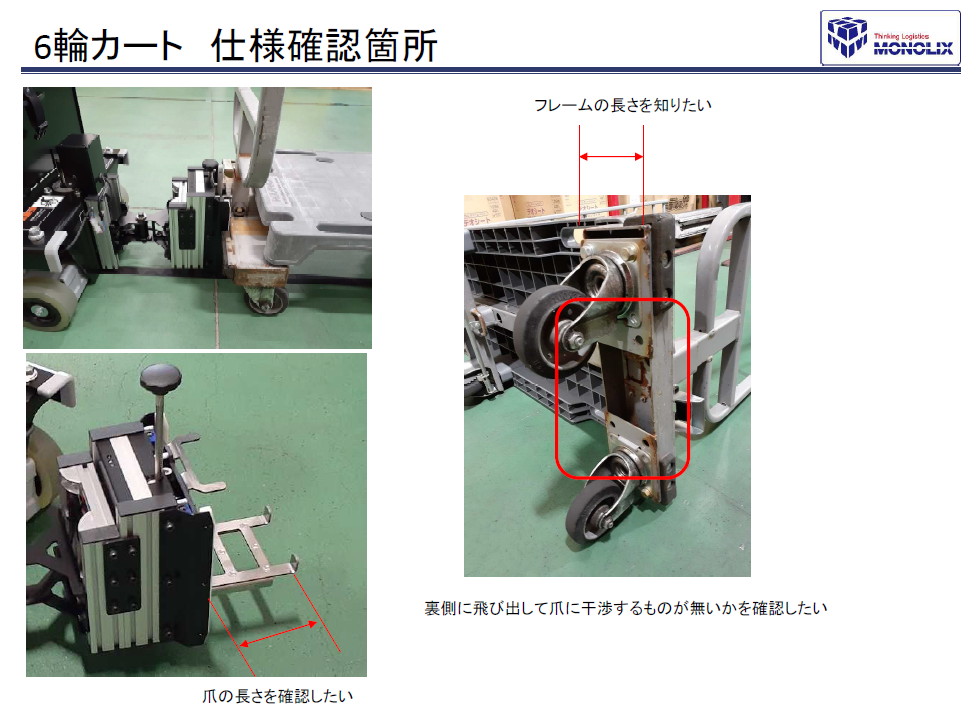 6輪カート　仕様確認箇所

Thinking Logistics
MONOLIX

フレームの長さを知りたい

裏側に飛び出して爪に干渉するものが無いかを確認したい

爪の長さを確認したい